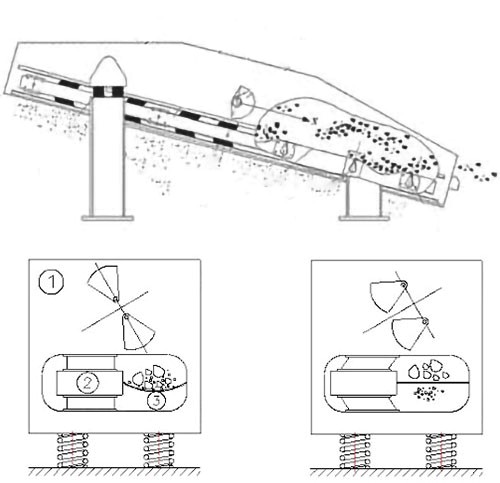 1

2

3